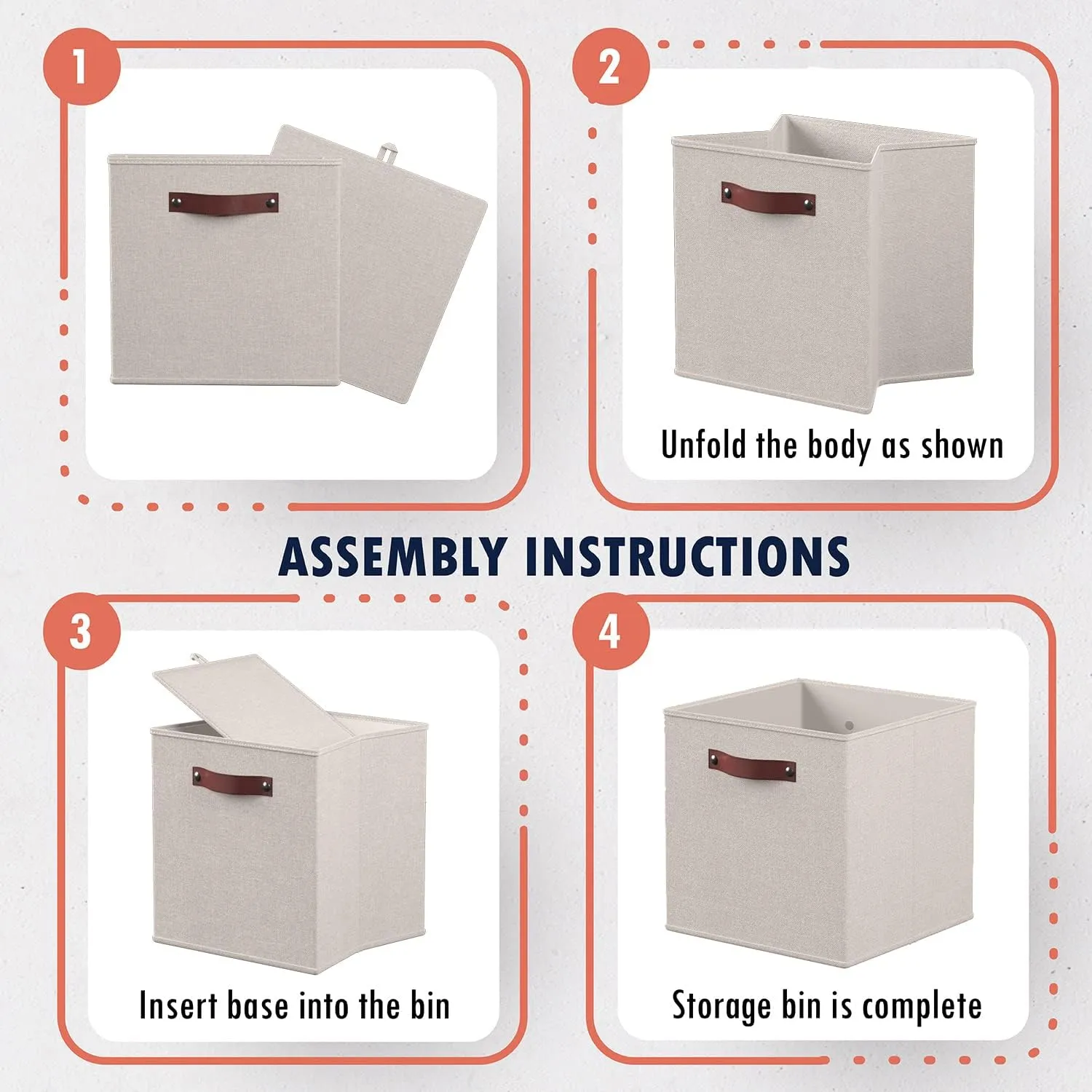 1

2

Unfold the body as shown

ASSEMBLY INSTRUCTIONS

3

Insert base into the bin

4

Storage bin is complete